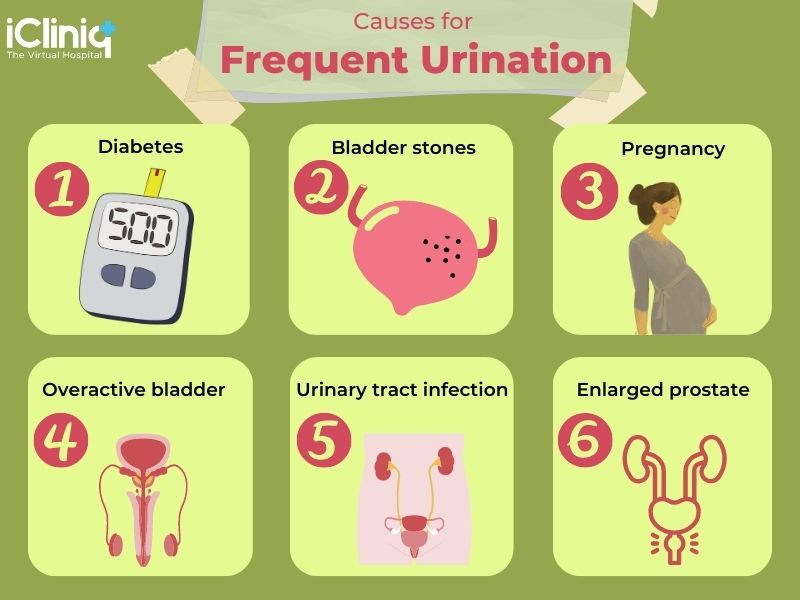 iCliniq
The Virtual Hospital

Causes for
Frequent Urination

Diabetes
1
500

Bladder stones
2

Pregnancy
3

Overactive bladder
4

Urinary tract infection
5

Enlarged prostate
6